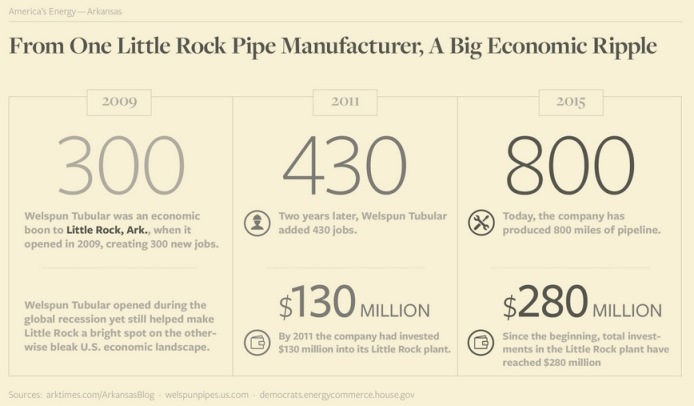 America's Energy — Arkansas

From One Little Rock Pipe Manufacturer, A Big Economic Ripple

2009

300

Welspun Tubular was an economic boon to Little Rock, Ark., when it opened in 2009, creating 300 new jobs.

Welspun Tubular opened during the global recession yet still helped make Little Rock a bright spot on the otherwise bleak U.S. economic landscape.

2011

430

Two years later, Welspun Tubular added 430 jobs.

$130 MILLION

By 2011 the company had invested $130 million into its Little Rock plant.

2015

800

Today, the company has produced 800 miles of pipeline.

$280 MILLION

Since the beginning, total investments in the Little Rock plant have reached $280 million

Sources: arktimes.com/ArkansasBlog · welspunpipes.us.com · democrats.energycommerce.house.gov